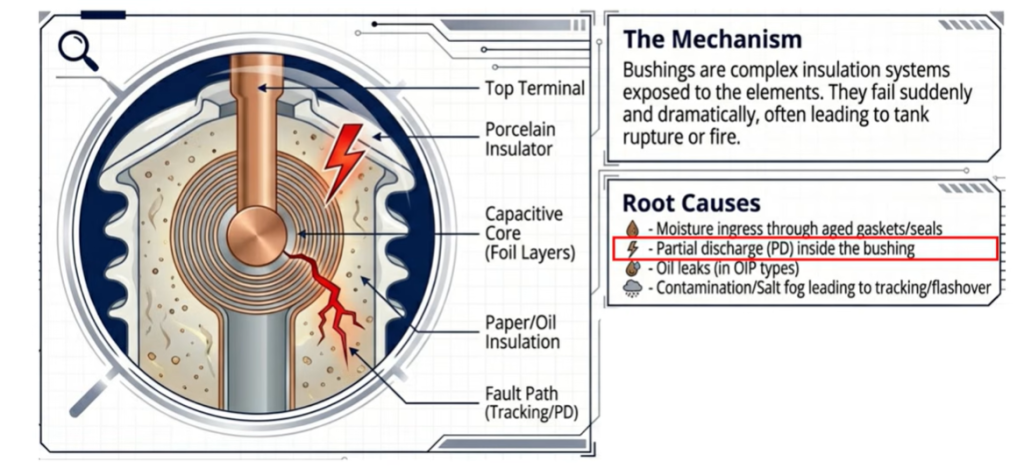 Top Terminal

Porcelain Insulator

Capacitive Core (Foil Layers)

Paper/Oil Insulation

Fault Path (Tracking/PD)

The Mechanism

Bushings are complex insulation systems exposed to the elements. They fail suddenly and dramatically, often leading to tank rupture or fire.

Root Causes

- Moisture ingress through aged gaskets/seals
- Partial discharge (PD) inside the bushing
- Oil leaks (in OIP types)
- Contamination/Salt fog leading to tracking/flashover