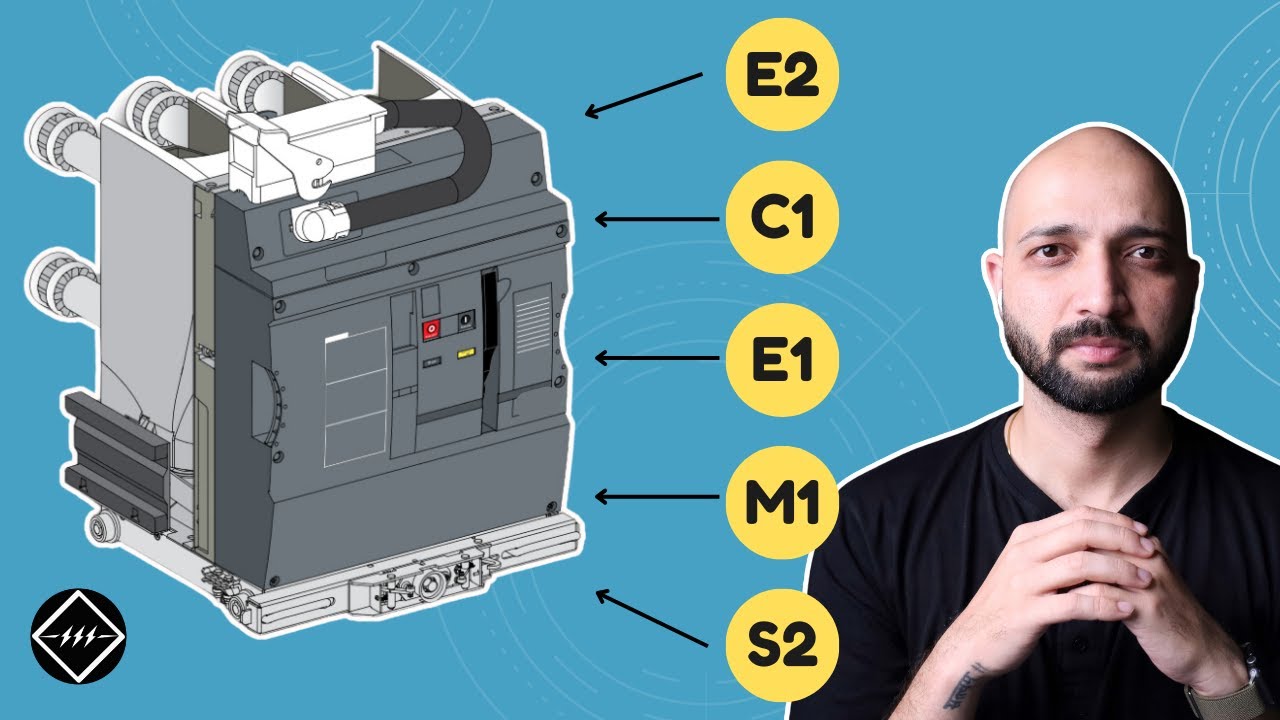 E2
C1
E1
M1
S2