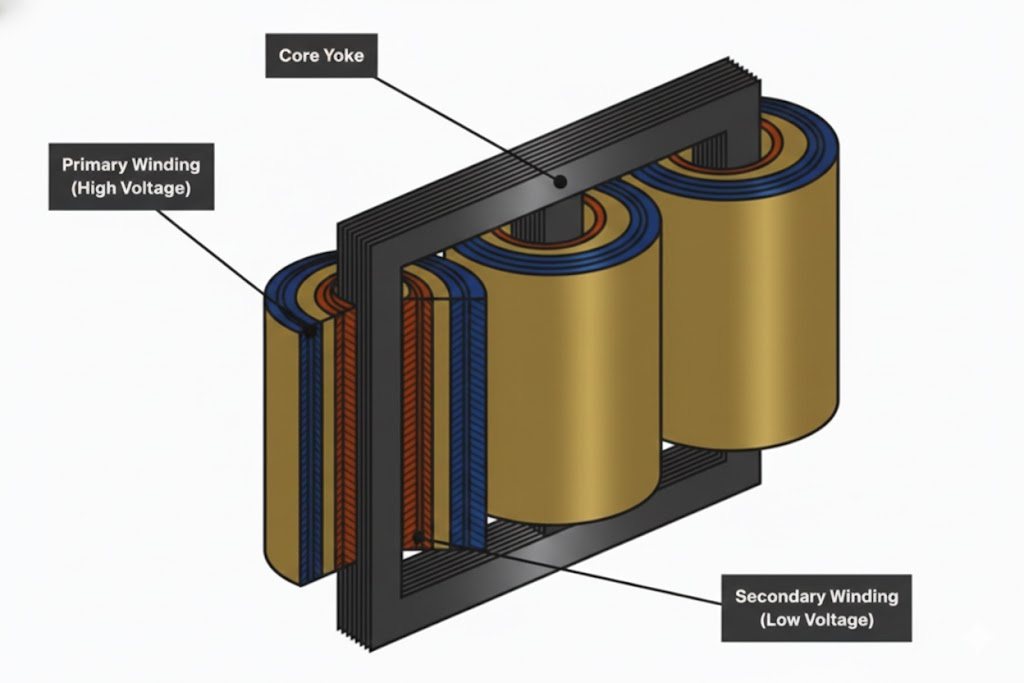 Core Yoke

Primary Winding
(High Voltage)

Secondary Winding
(Low Voltage)