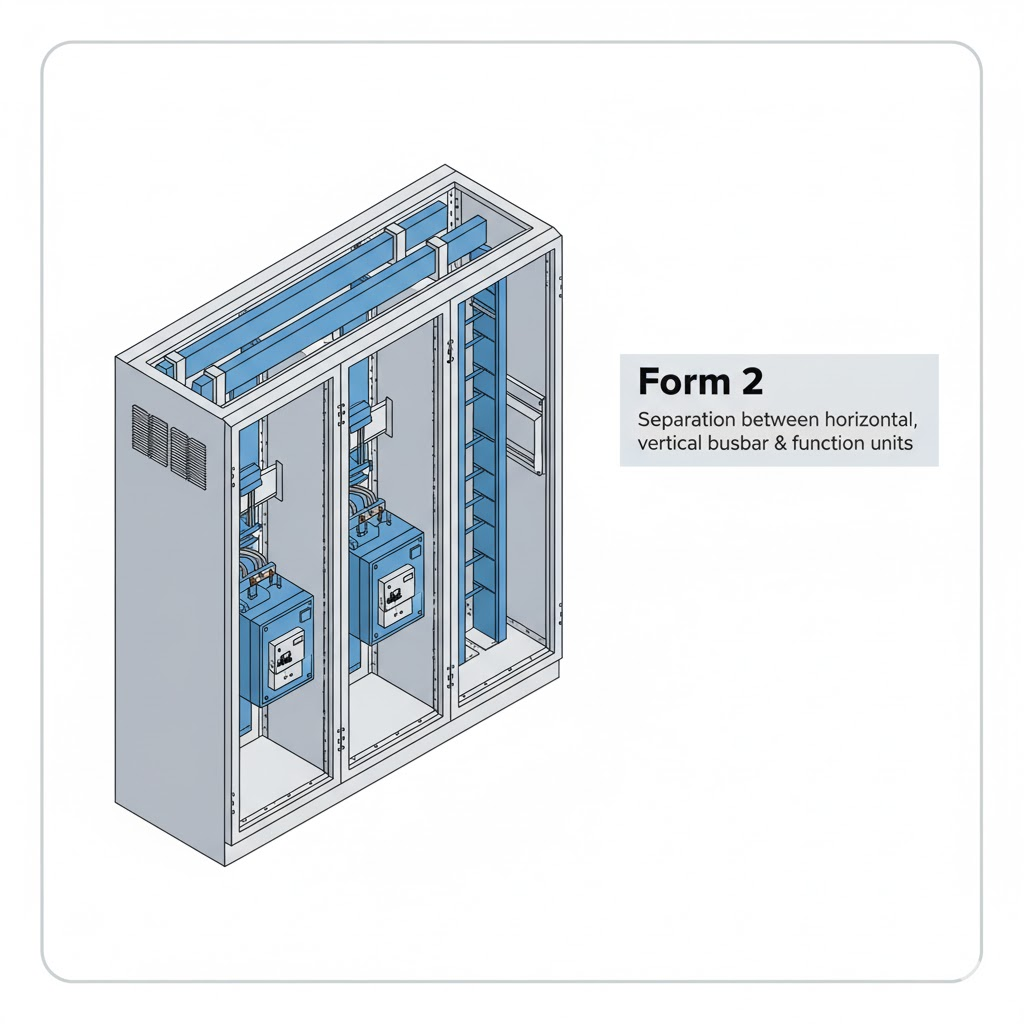 Form 2

Separation between horizontal, vertical busbar & function units